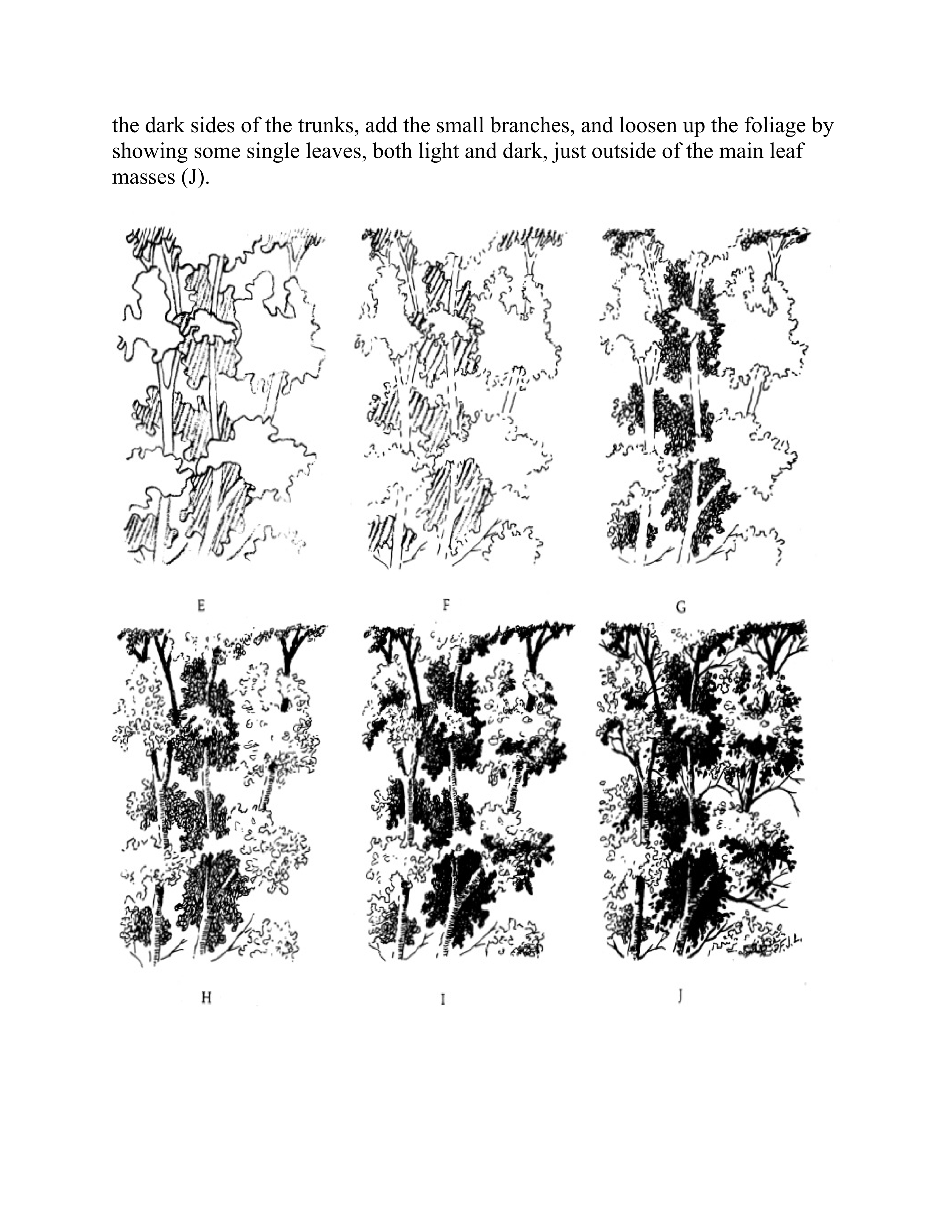 the dark sides of the trunks, add the small branches, and loosen up the foliage by showing some single leaves, both light and dark, just outside of the main leaf masses (J).

E

F

G

H

I

J